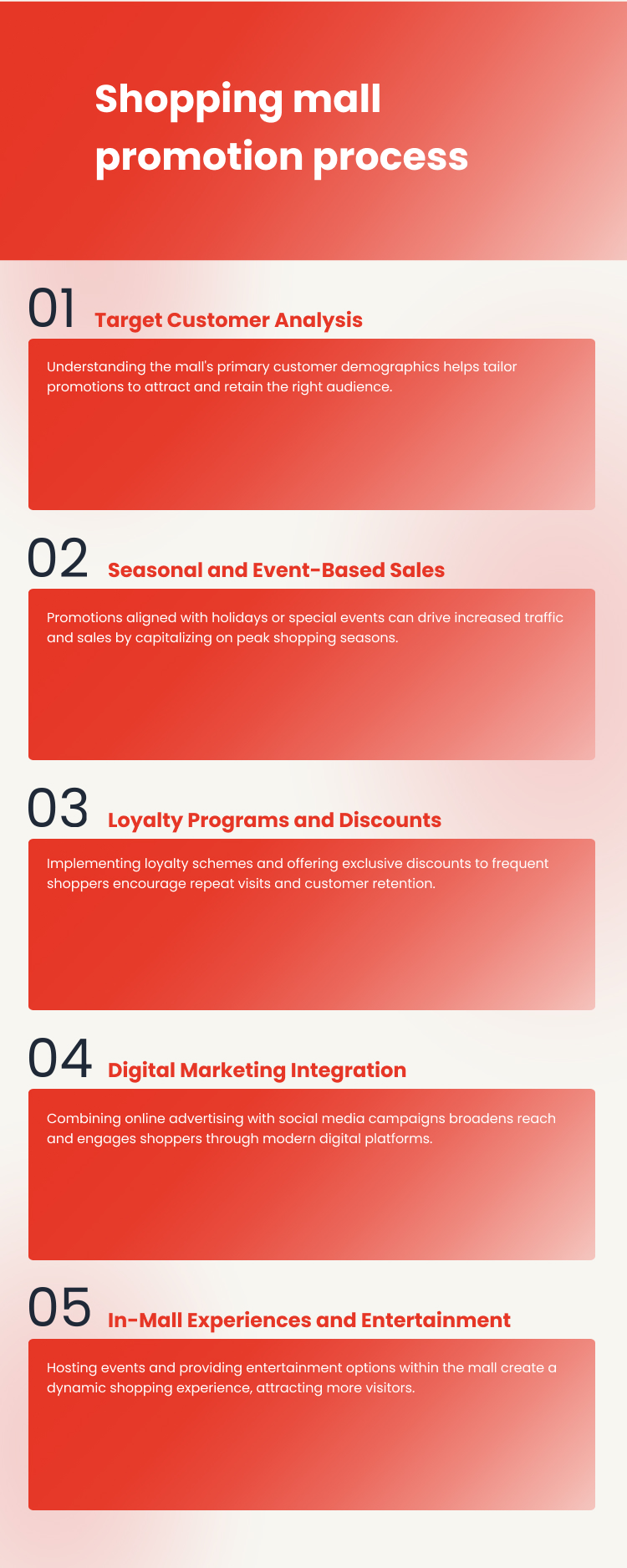 Shopping mall promotion process

01 Target Customer Analysis

Understanding the mall's primary customer demographics helps tailor promotions to attract and retain the right audience.

02 Seasonal and Event-Based Sales

Promotions aligned with holidays or special events can drive increased traffic and sales by capitalizing on peak shopping seasons.

03 Loyalty Programs and Discounts

Implementing loyalty schemes and offering exclusive discounts to frequent shoppers encourage repeat visits and customer retention.

04 Digital Marketing Integration

Combining online advertising with social media campaigns broadens reach and engages shoppers through modern digital platforms.

05 In-Mall Experiences and Entertainment

Hosting events and providing entertainment options within the mall create a dynamic shopping experience, attracting more visitors.